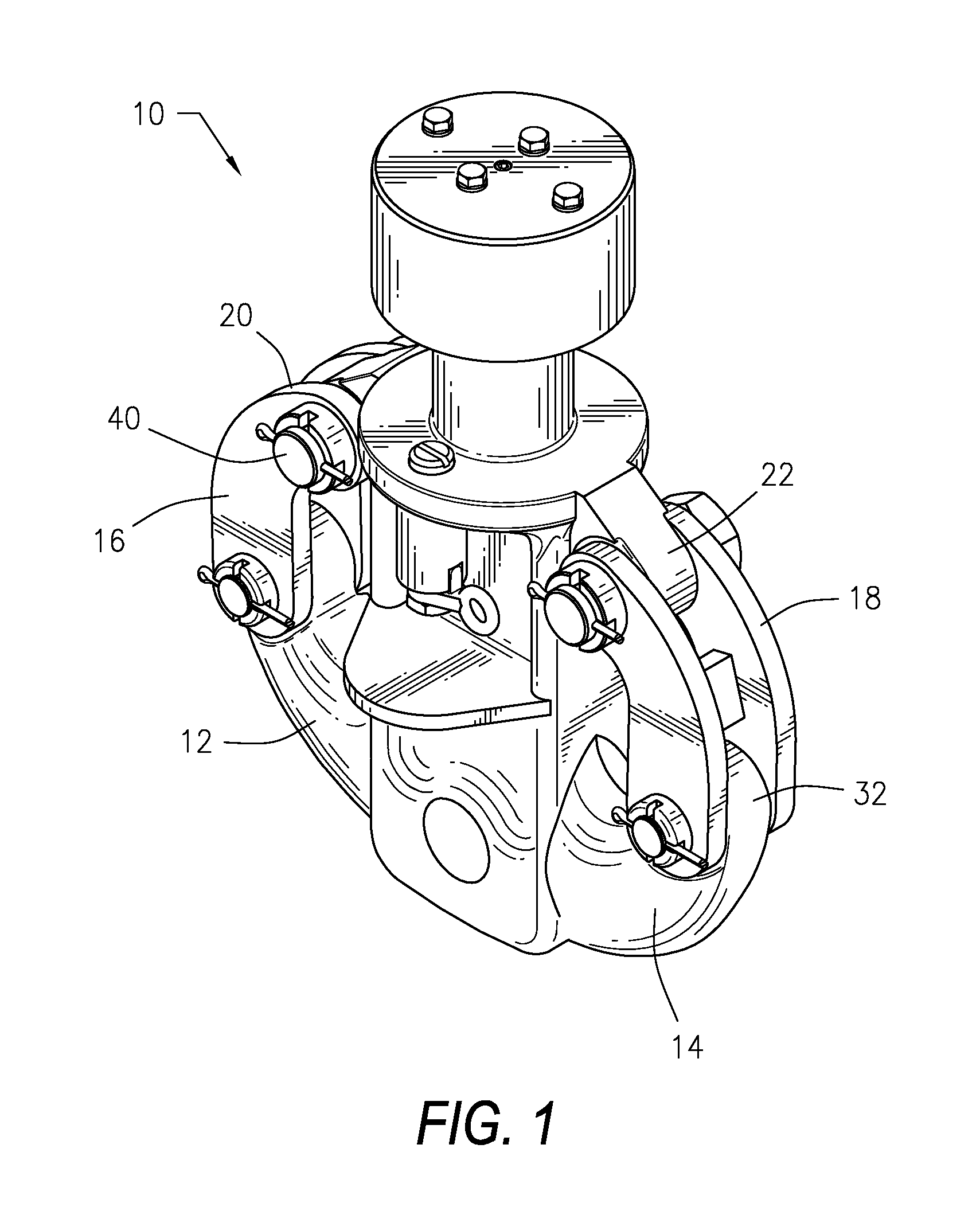 10

20

40

16

22

18

12

32

14

FIG. 1