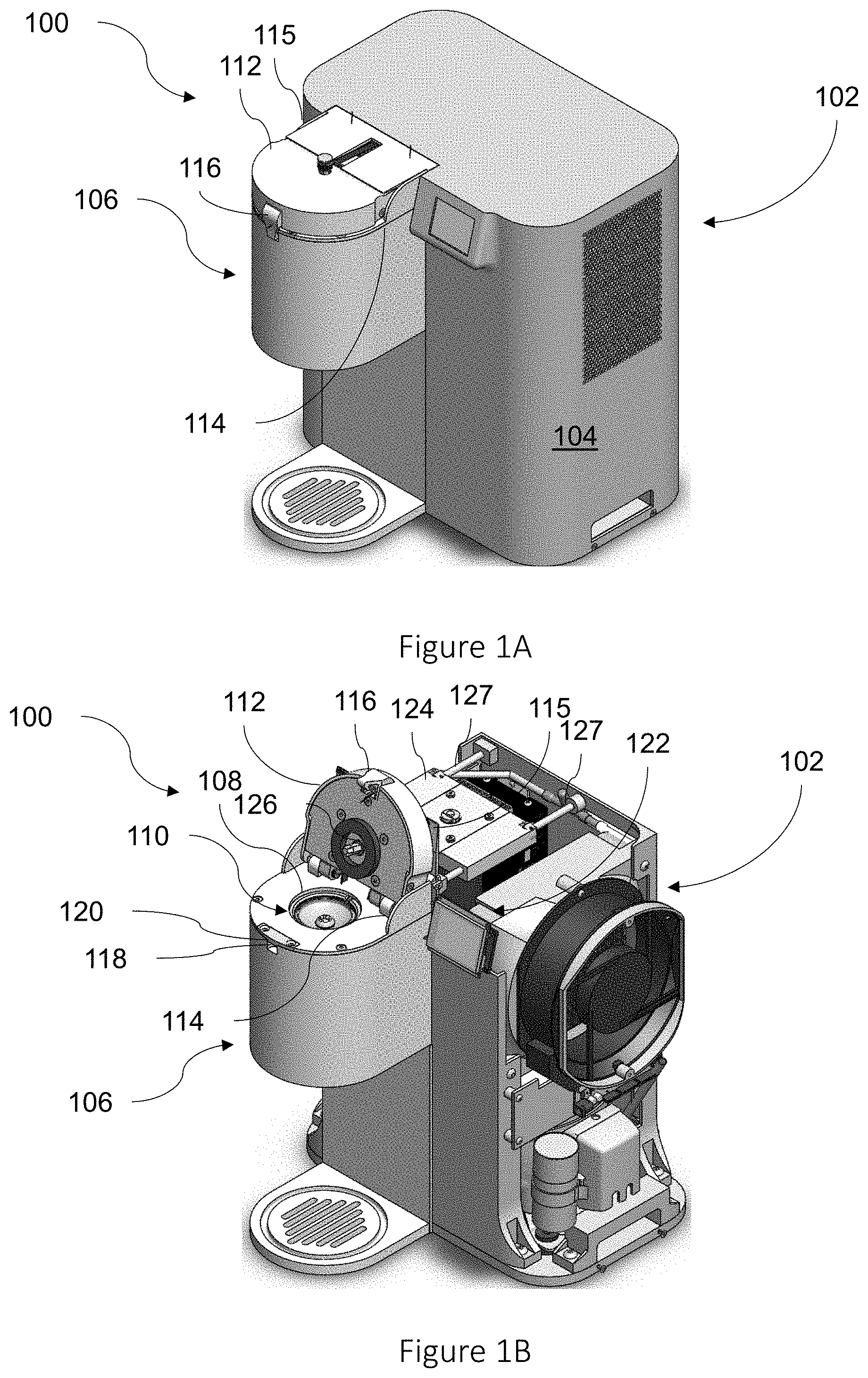 100
115
112
102
116
106
114
104

Figure 1A

100
112
116
124
127
115
127
122
102
108
126
110
120
118
114
106

Figure 1B