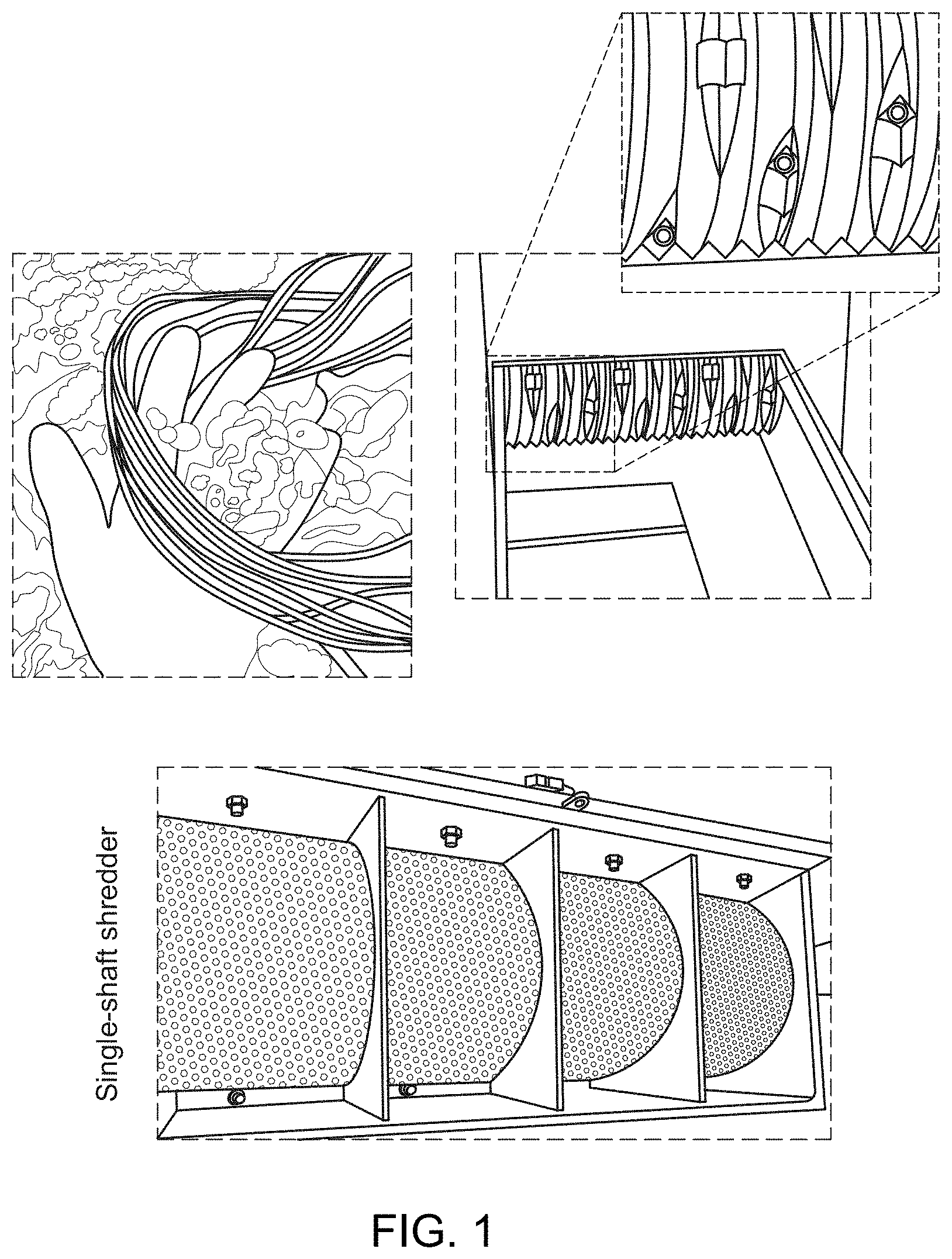 Single-shaft shredder

FIG. 1