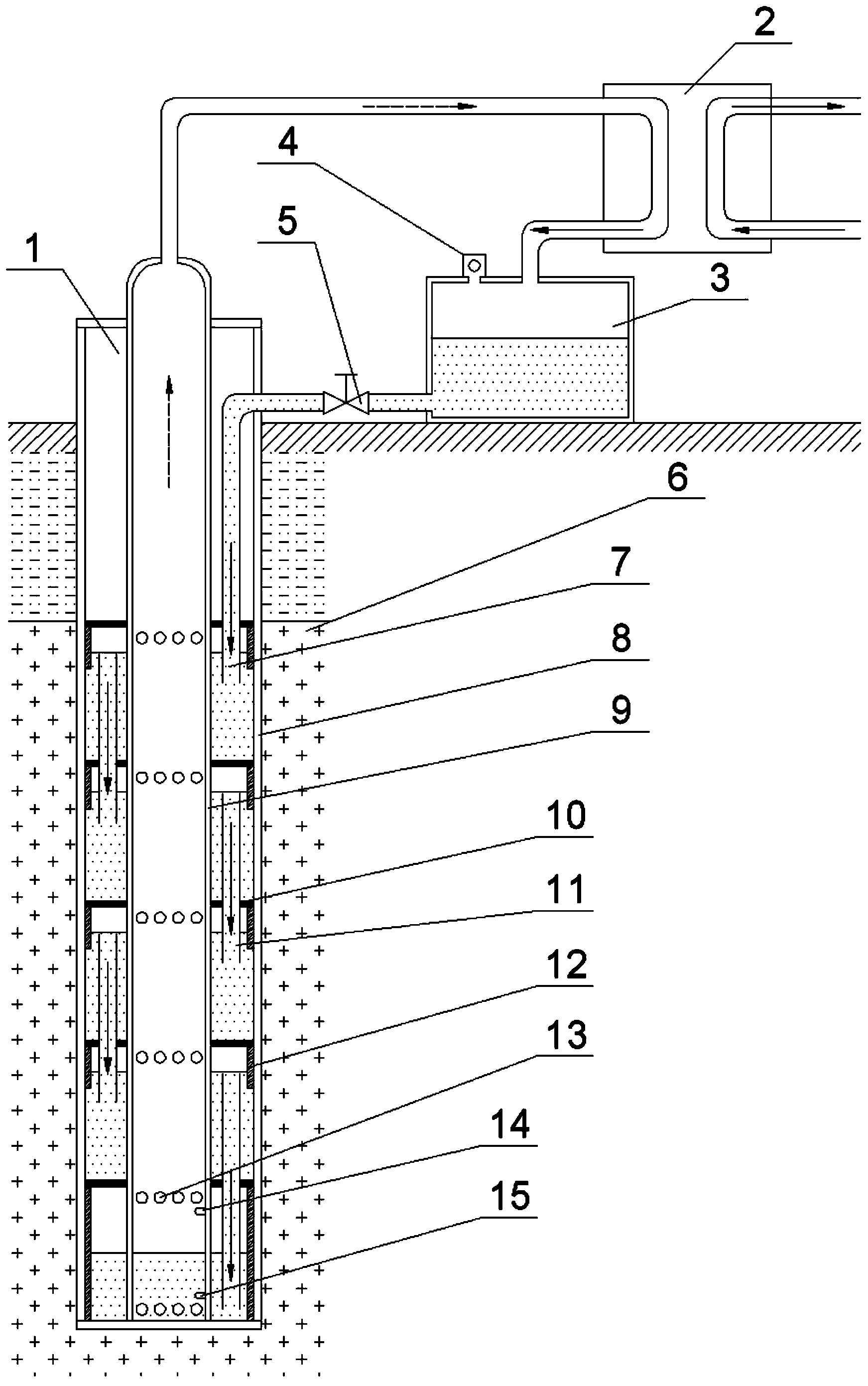 2
4
5
1
3
6
7
8
9
10
11
12
13
14
15